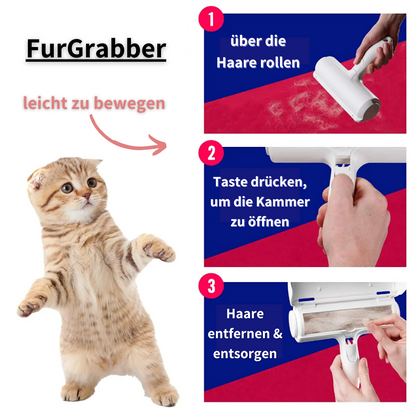 FurGrabber

leicht zu bewegen

1

über die Haare rollen

2

Taste drücken, um die Kammer zu öffnen

3

Haare entfernen & entsorgen