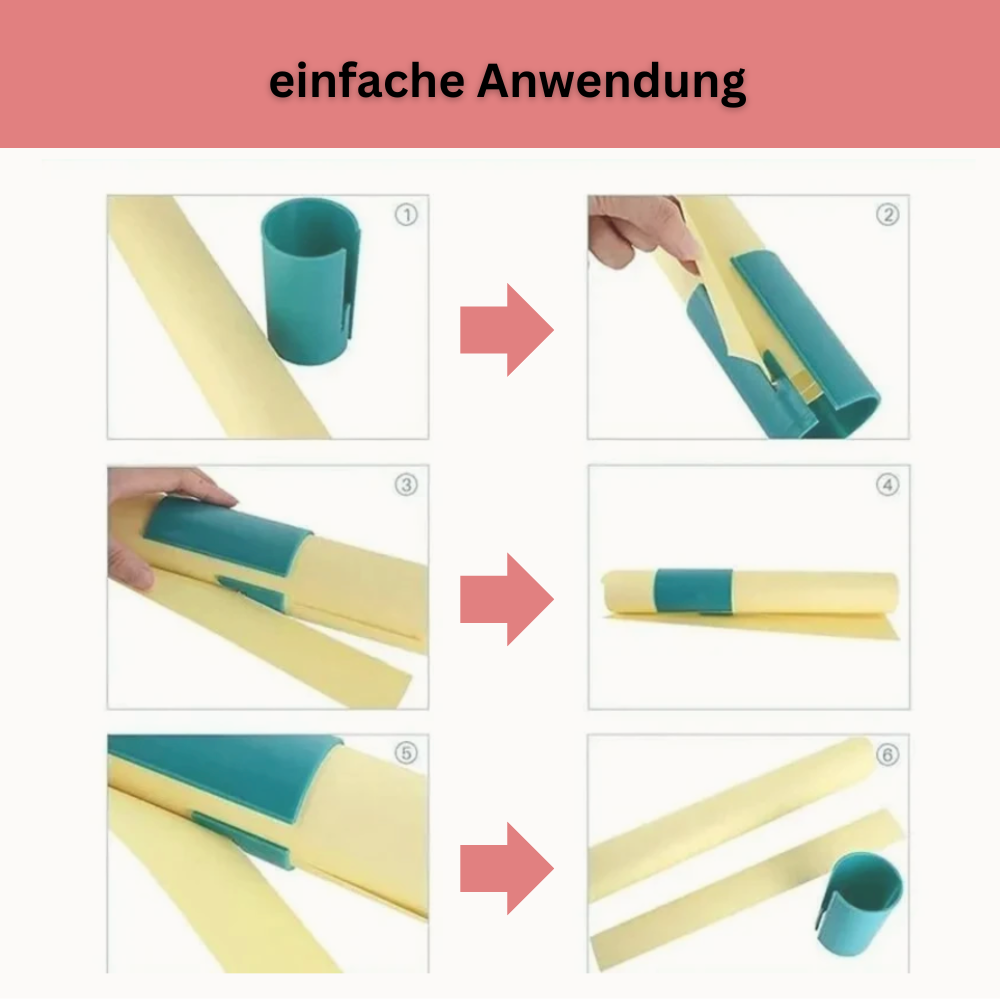 einfache Anwendung

①

②

③

④

⑤

⑥