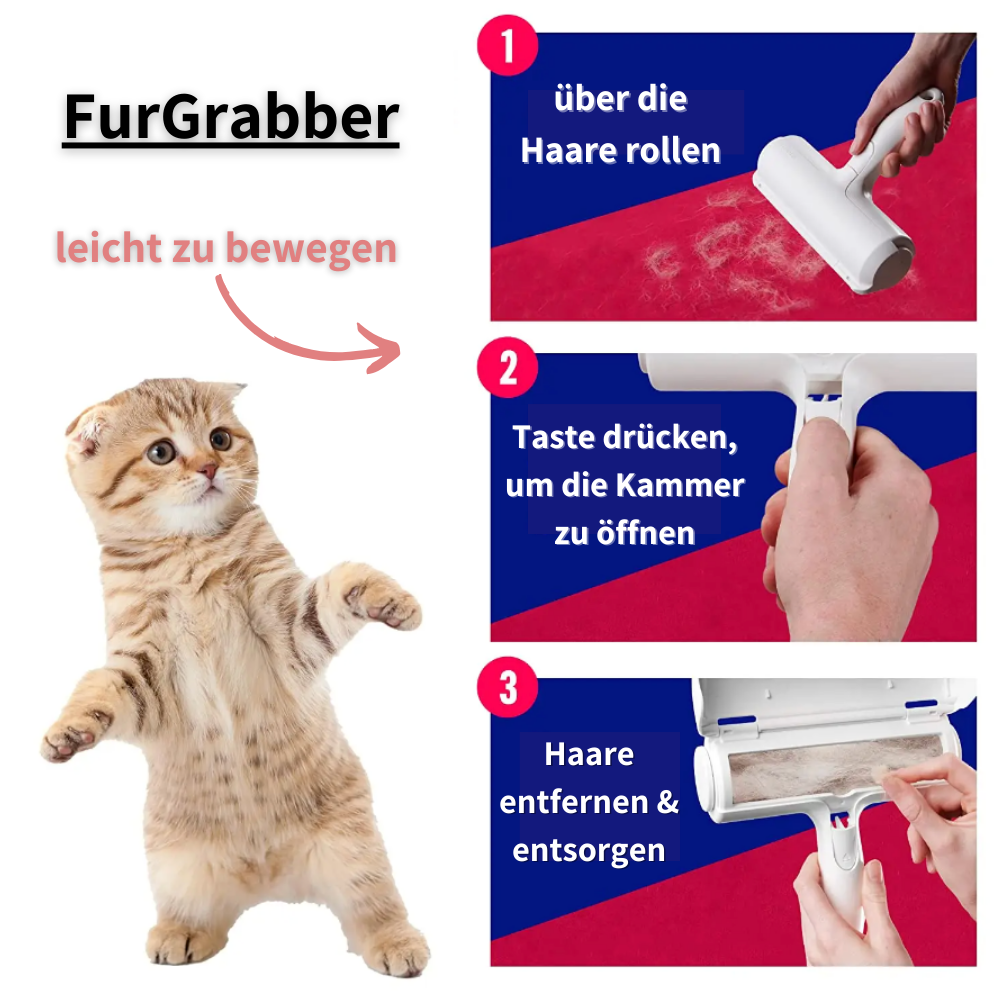 FurGrabber

leicht zu bewegen

1
über die Haare rollen

2
Taste drücken, um die Kammer zu öffnen

3
Haare entfernen & entsorgen